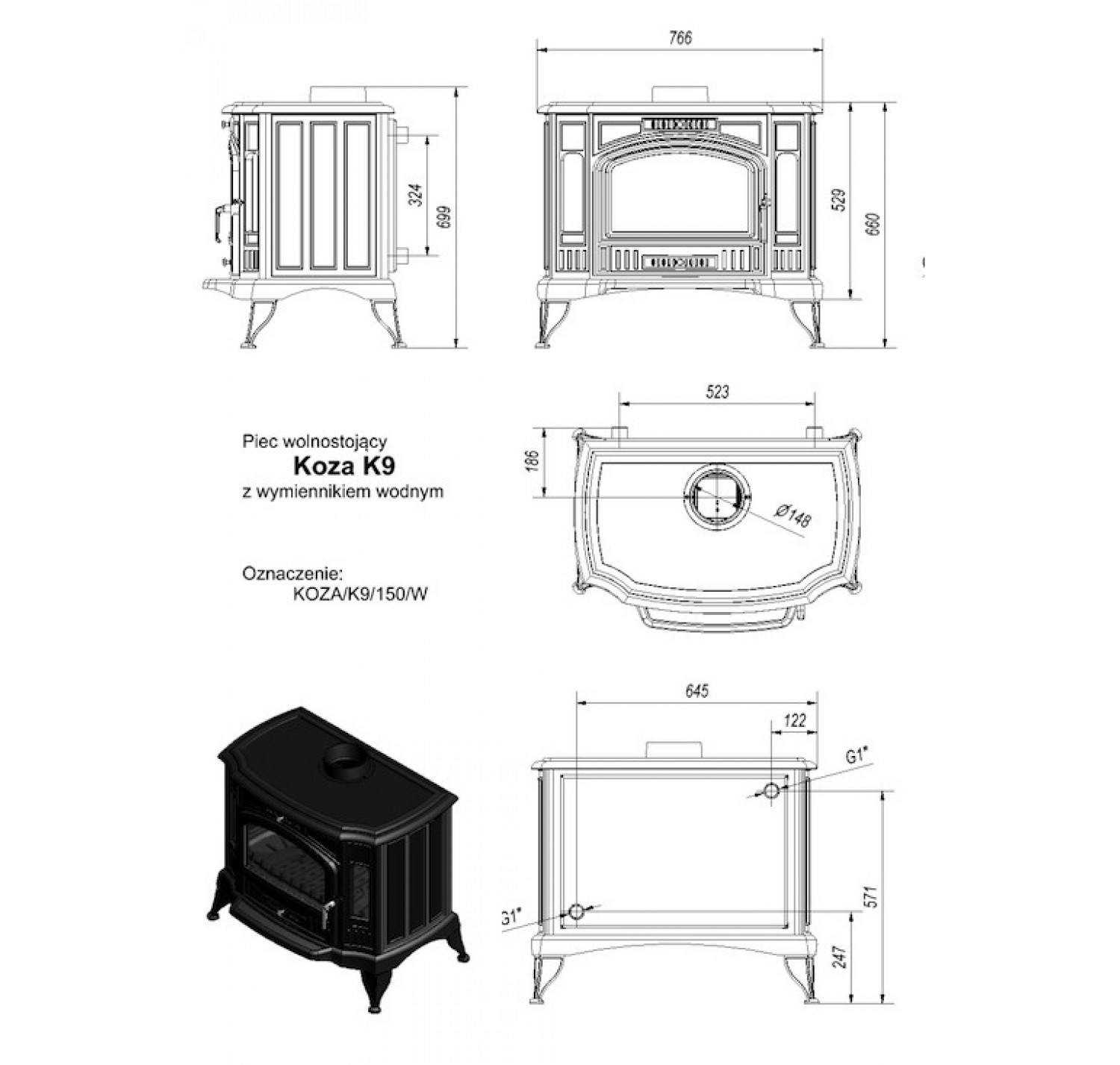 766

324

699

529

660

523

186

Ø148

Piec wolnostojący
Koza K9
z wymiennikiem wodnym

Oznaczenie:
KOZA/K9/150/W

645

122

G1"

G1"

571

247