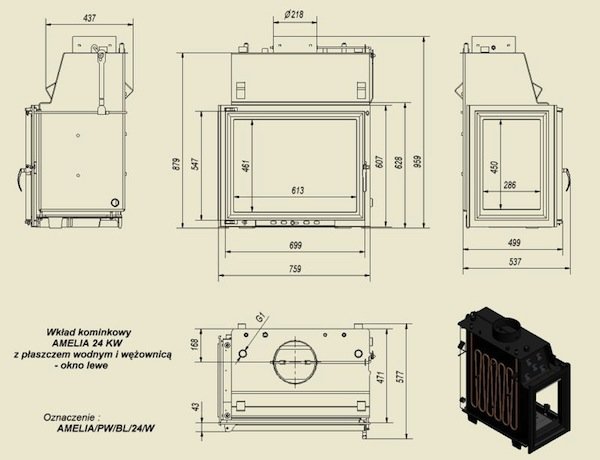 437

Ø218

879
547
461
613
607
628
959
699
759

450
286
499
537

Wkład kominkowy
AMELIA 24 KW
z płaszczem wodnym i wężownicą
- okno lewe

Oznaczenie :
AMELIA/PW/BL/24/W

G1
168
43
471
577