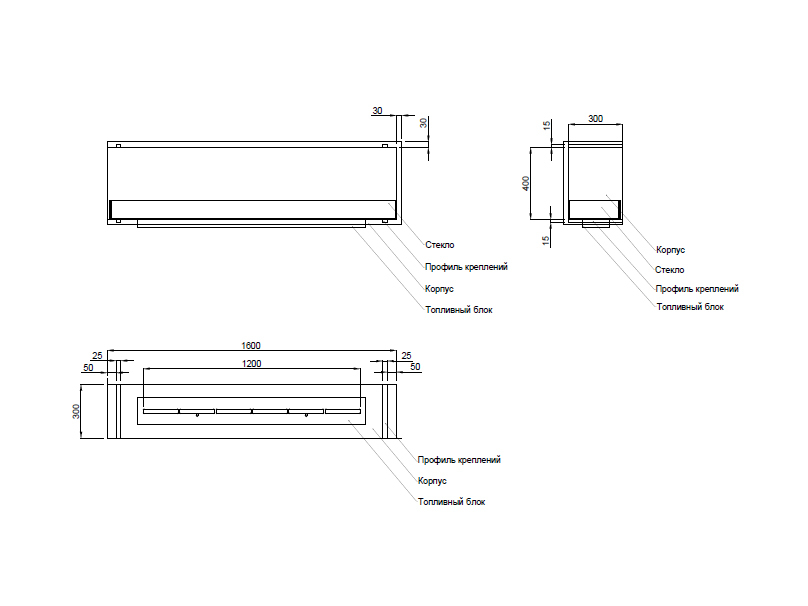 30
30
Стекло
Профиль креплений
Корпус
Топливный блок

300
15
400
15
Корпус
Стекло
Профиль креплений
Топливный блок

1600
25
50
1200
25
50
300
Профиль креплений
Корпус
Топливный блок