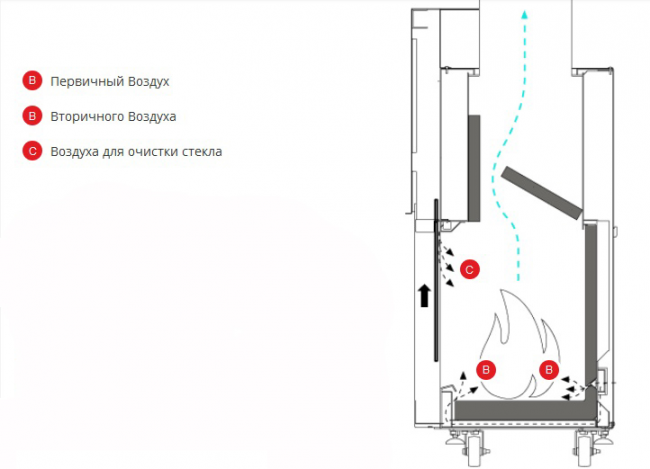 B Первичный Воздух

B Вторичного Воздуха

C Воздуха для очистки стекла

C

B

B